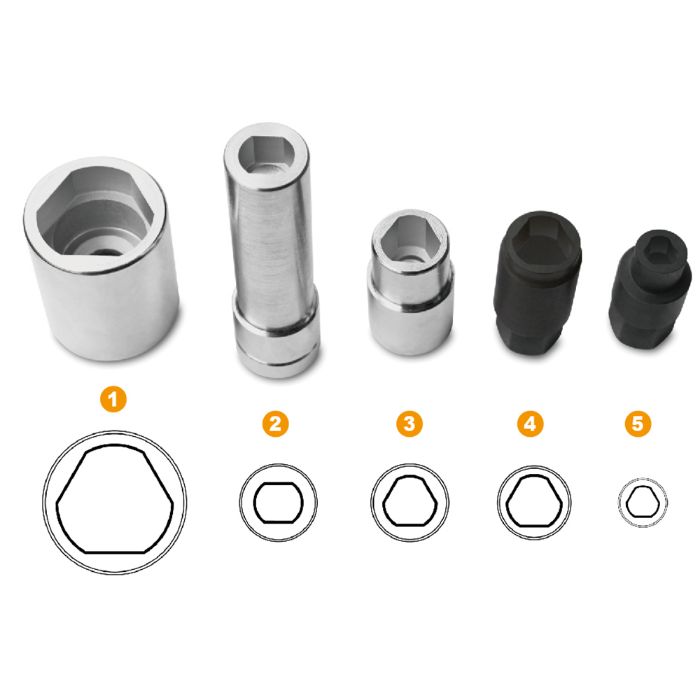 1

2

3

4

5