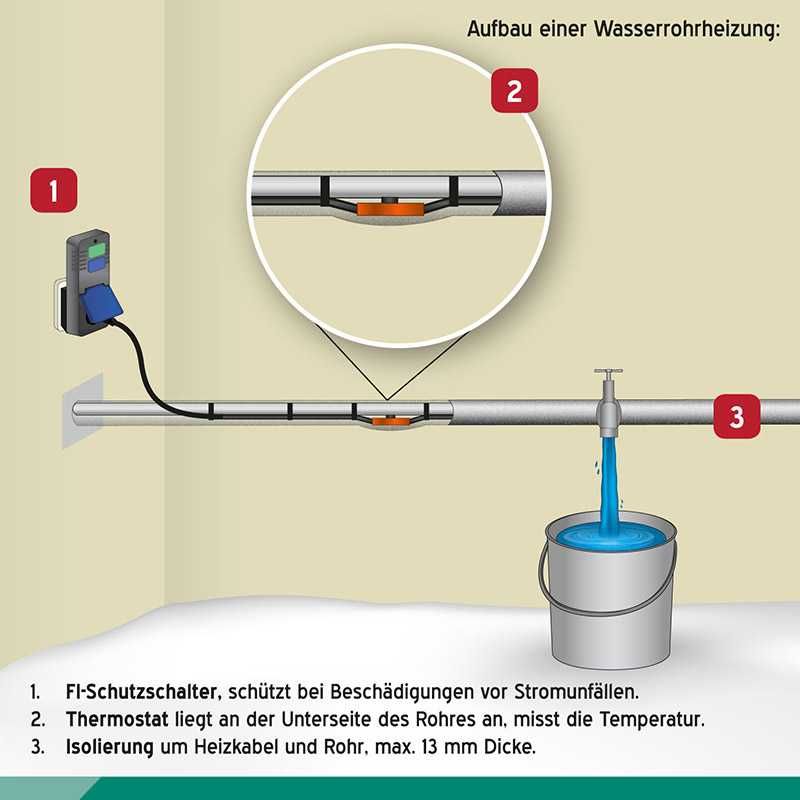 Aufbau einer Wasserrohrheizung:

2

1

3

1. FI-Schutzschalter, schützt bei Beschädigungen vor Stromunfällen.
2. Thermostat liegt an der Unterseite des Rohres an, misst die Temperatur.
3. Isolierung um Heizkabel und Rohr, max. 13 mm Dicke.