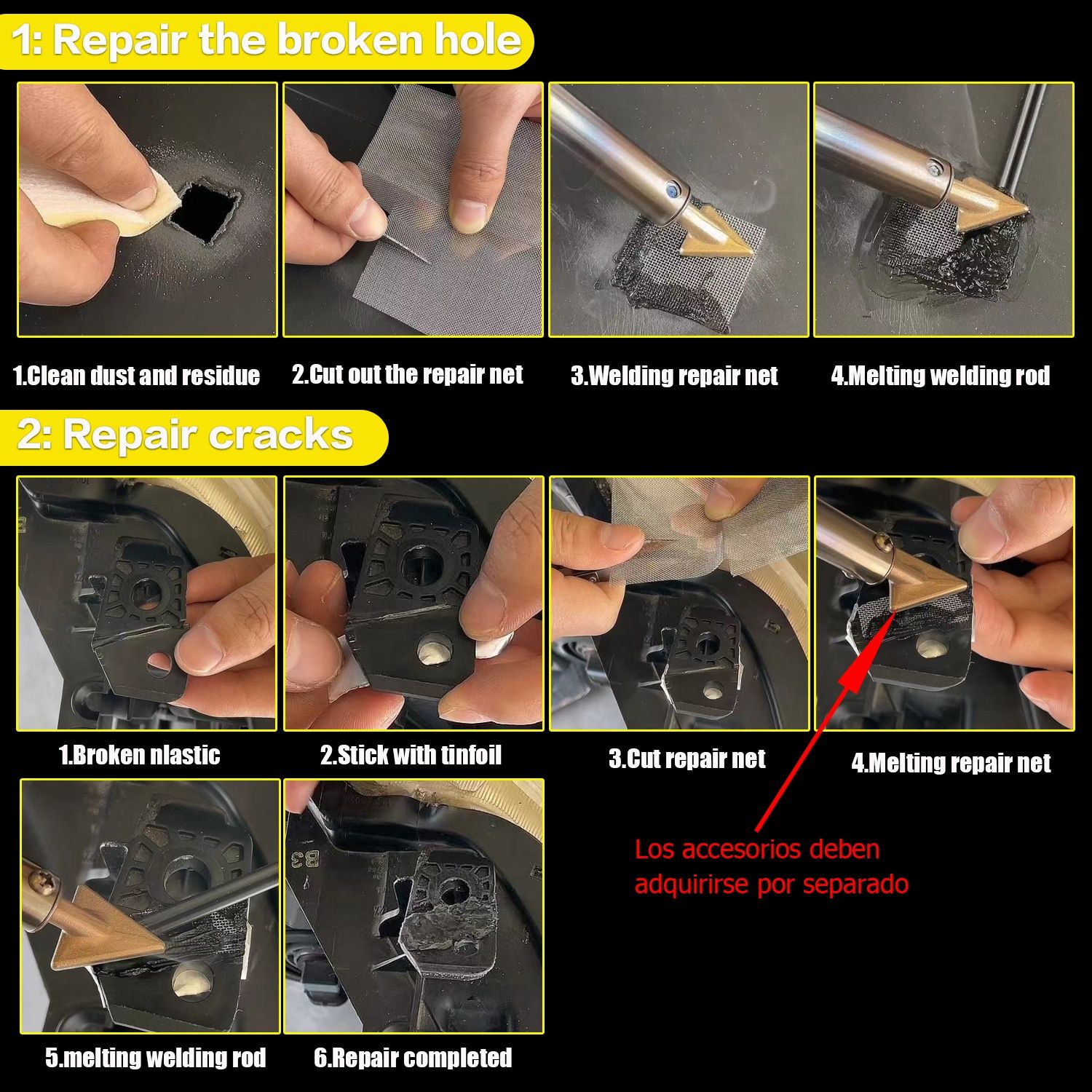 1: Repair the broken hole

1.Clean dust and residue

2.Cut out the repair net

3.Welding repair net

4.Melting welding rod

2: Repair cracks

1.Broken nlastic

2.Stick with tinfoil

3.Cut repair net

4.Melting repair net

5.melting welding rod

6.Repair completed

Los accesorios deben adquirirse por separado