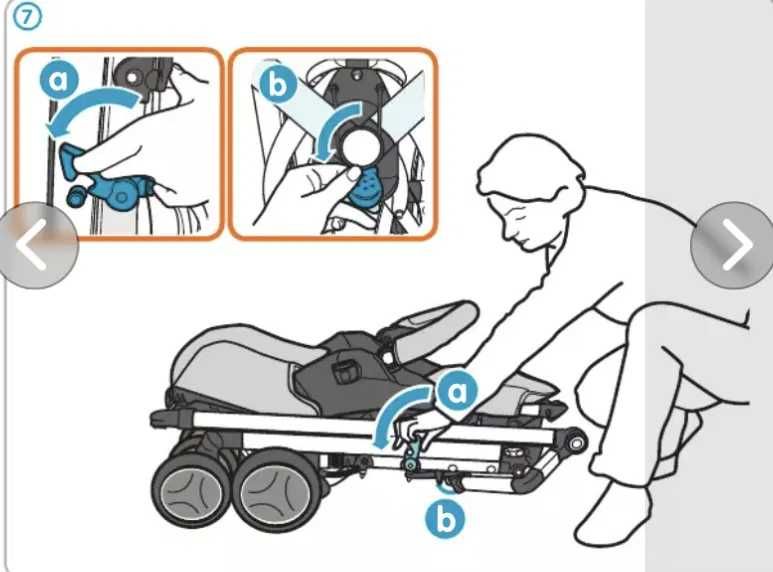 ⑦
a
b
a
b