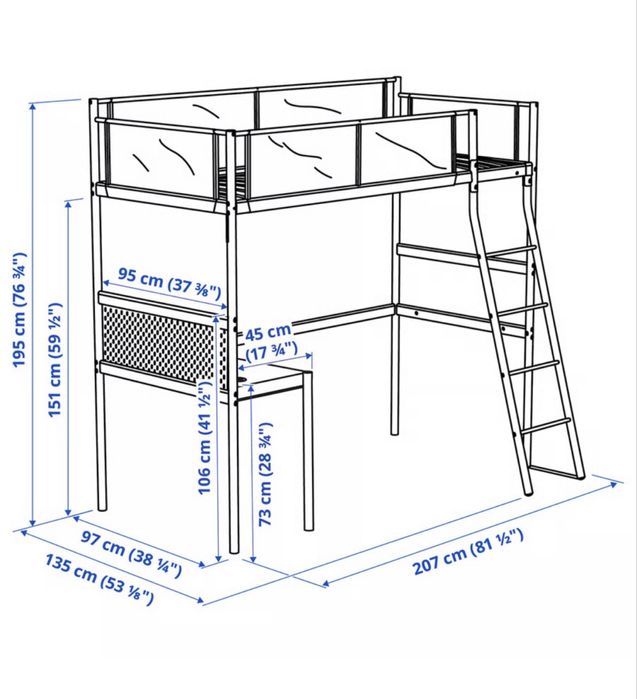 195 cm (76 ¾")
151 cm (59 ½")
95 cm (37 ⅜")
45 cm
(17 ¾")
106 cm (41 ½")
73 cm (28 ¾")
97 cm (38 ¼")
135 cm (53 ⅛")
207 cm (81 ½")