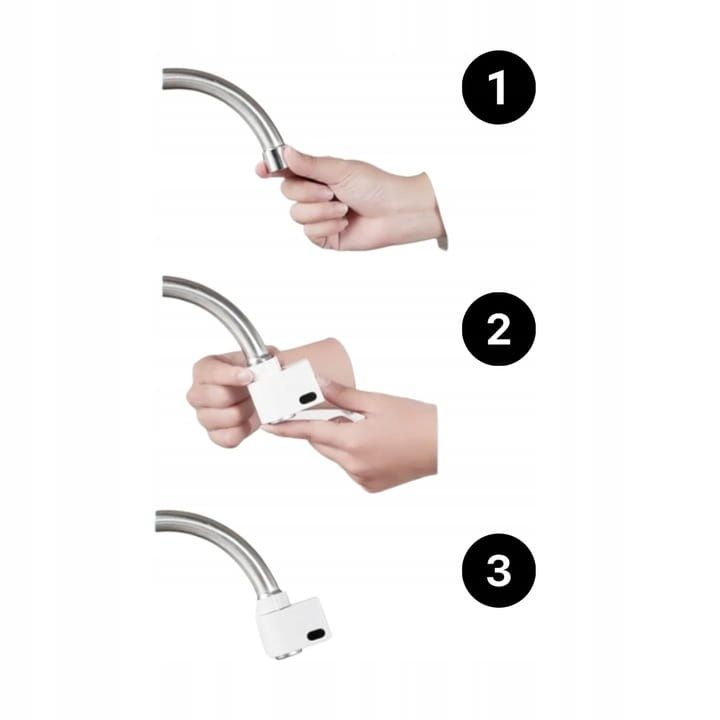 1

2

3