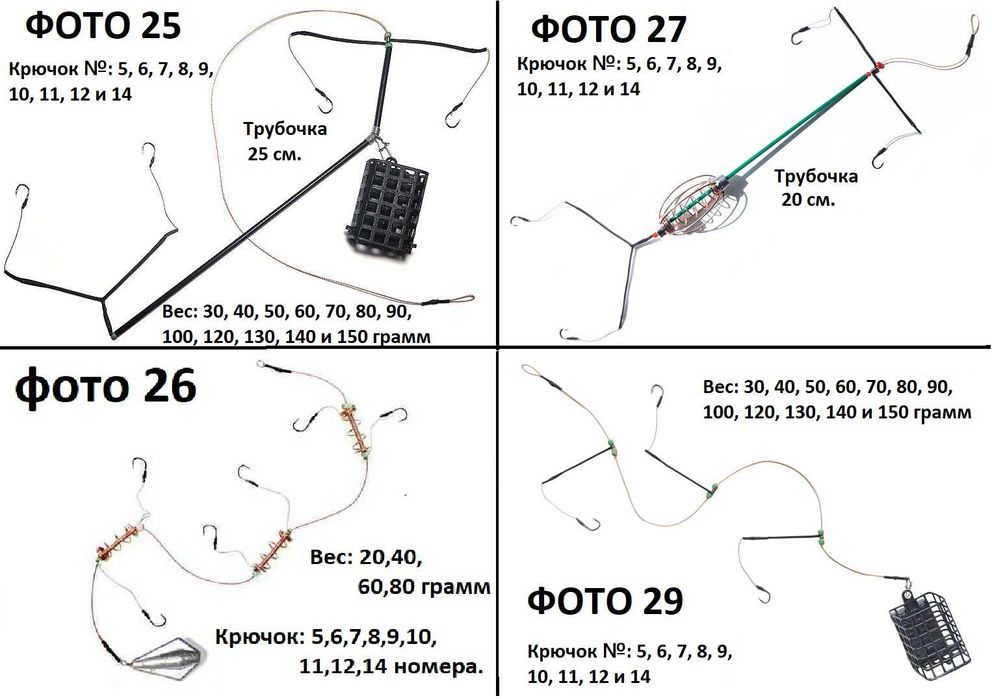 ФОТО 25

Крючок №: 5, 6, 7, 8, 9, 10, 11, 12 и 14

Трубочка 25 см.

Вес: 30, 40, 50, 60, 70, 80, 90, 100, 120, 130, 140 и 150 грамм

ФОТО 27

Крючок №: 5, 6, 7, 8, 9, 10, 11, 12 и 14

Трубочка 20 см.

фото 26

Вес: 20,40, 60,80 грамм

Крючок: 5,6,7,8,9,10, 11,12,14 номера.

Вес: 30, 40, 50, 60, 70, 80, 90, 100, 120, 130, 140 и 150 грамм

ФОТО 29

Крючок №: 5, 6, 7, 8, 9, 10, 11, 12 и 14