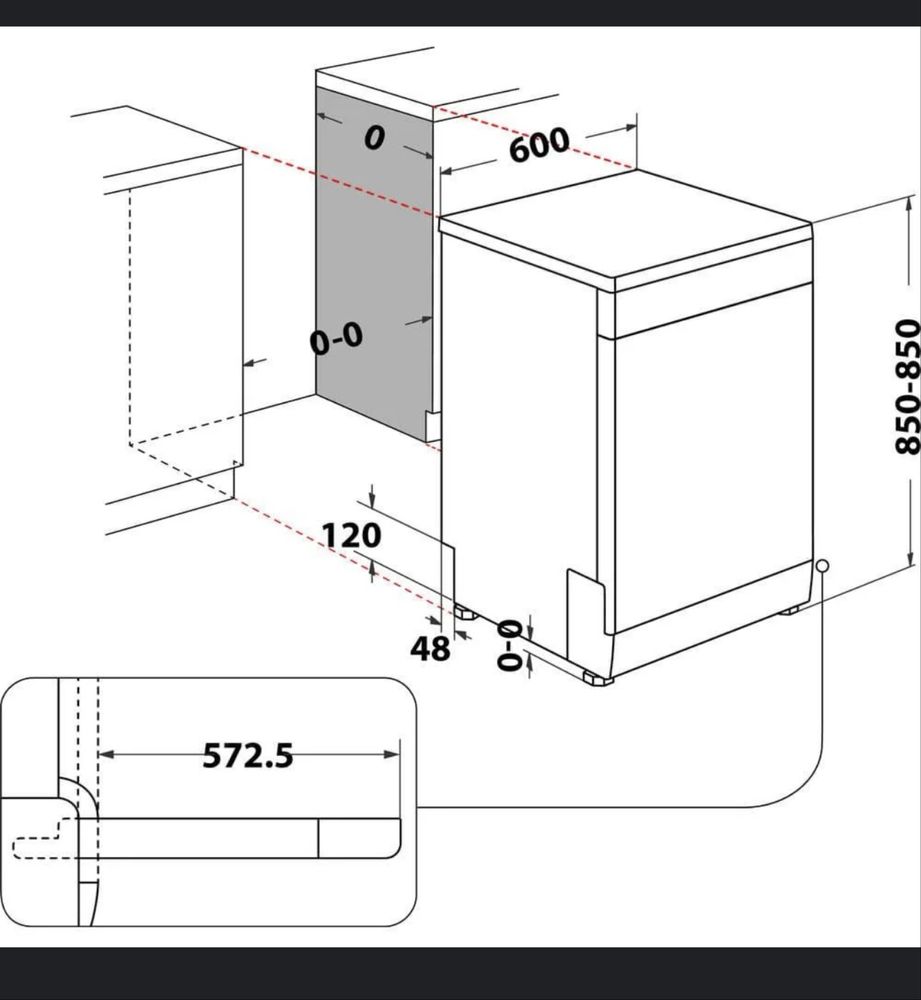 0
600
0-0
850-850
120
48
0-0
572.5