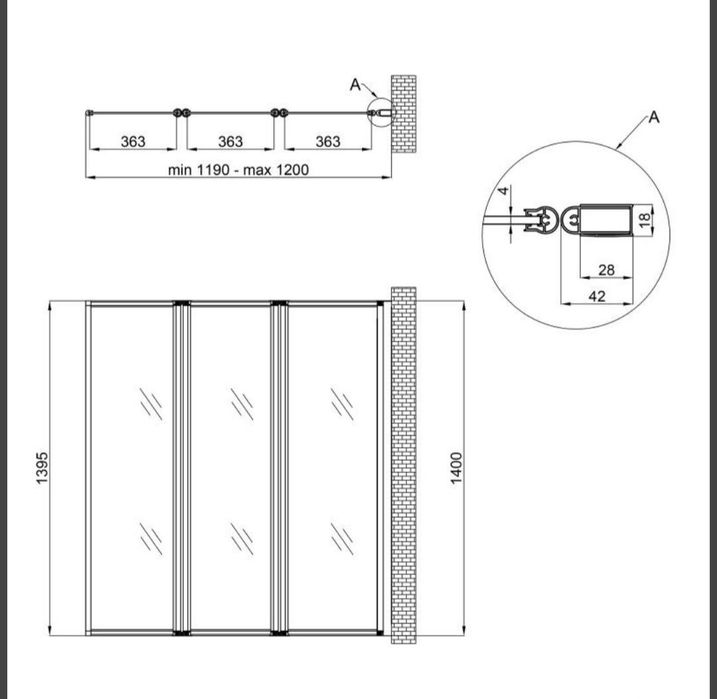 A
363
363
363
min 1190 - max 1200
A
4
18
28
42
1395
1400