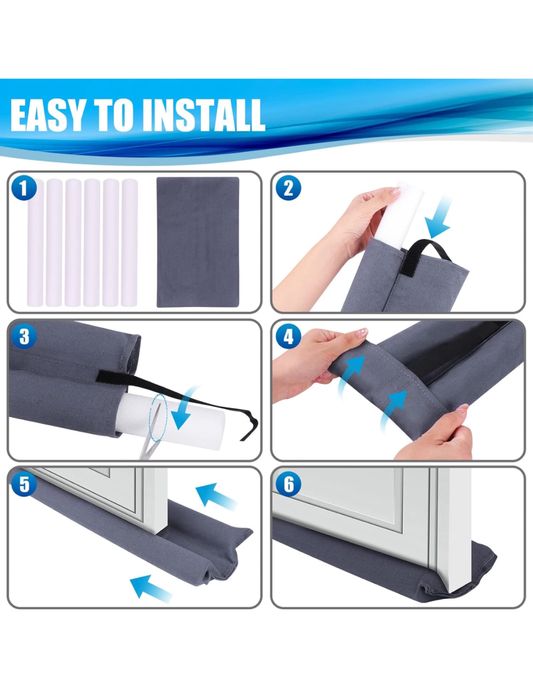 EASY TO INSTALL

1

2

3

4

5

6