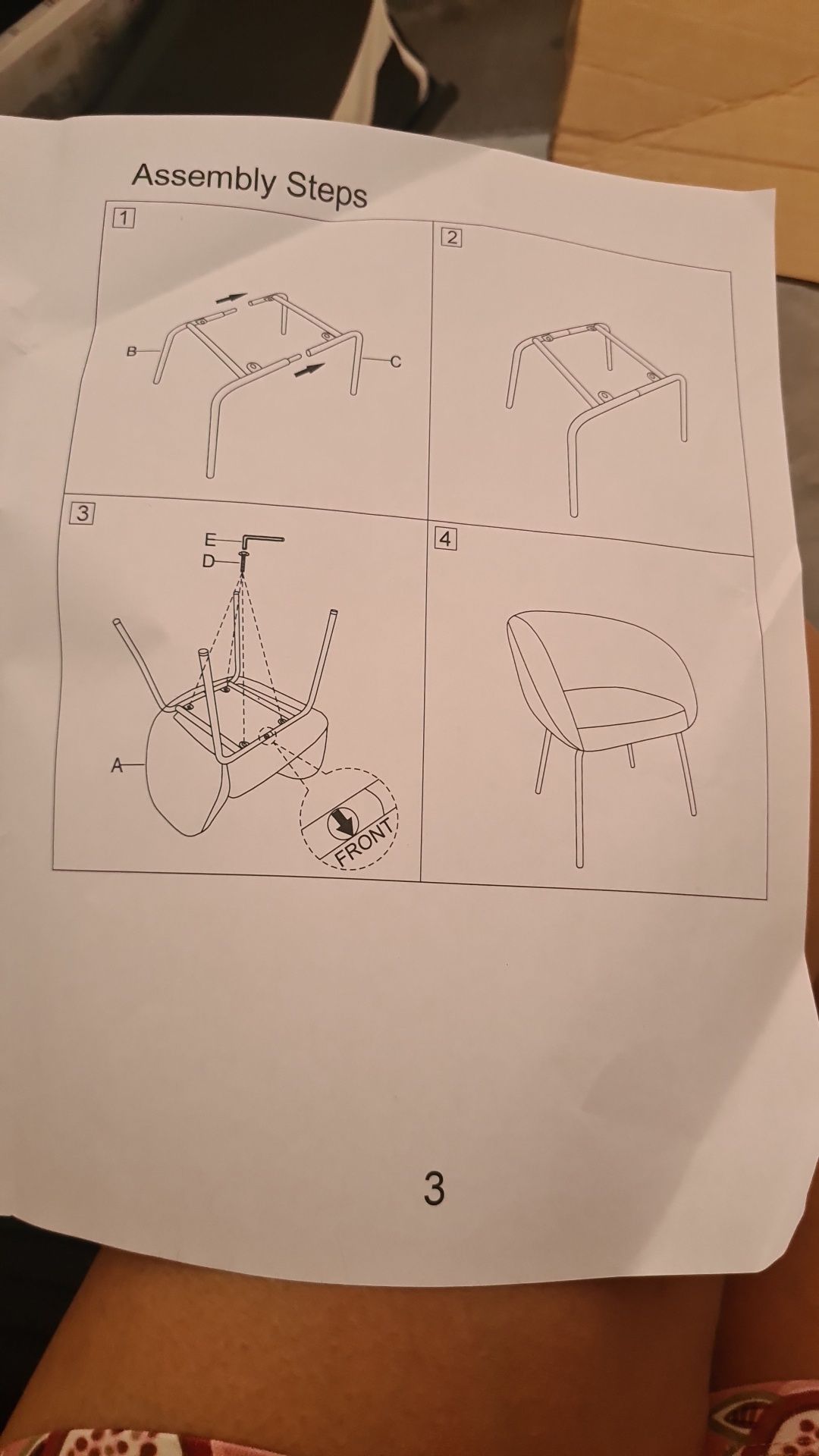 Assembly Steps

1

B

C

2

3

E

D

A

FRONT

4

3