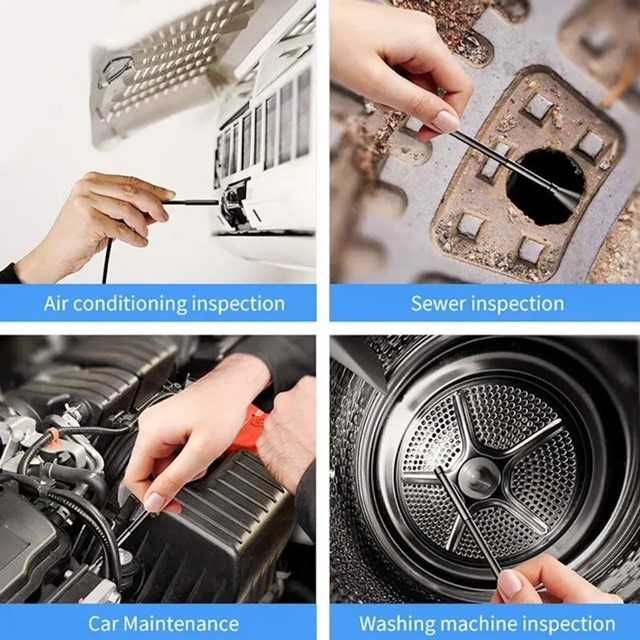 Air conditioning inspection

Sewer inspection

Car Maintenance

Washing machine inspection