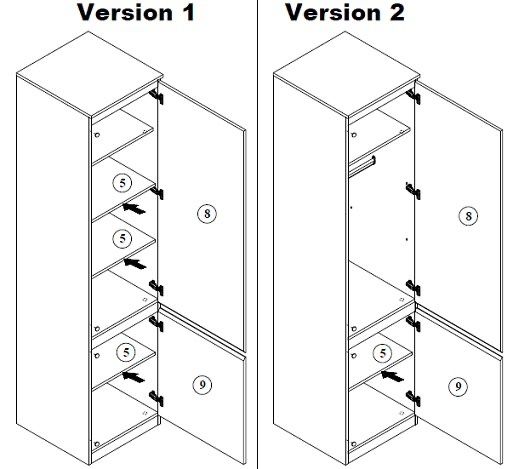 Version 1

5

5

8

5

9

Version 2

8

5

9