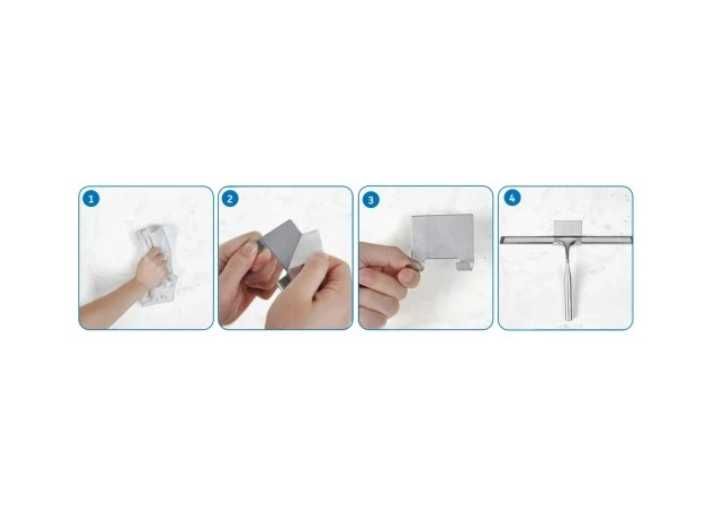 1

2

3

4