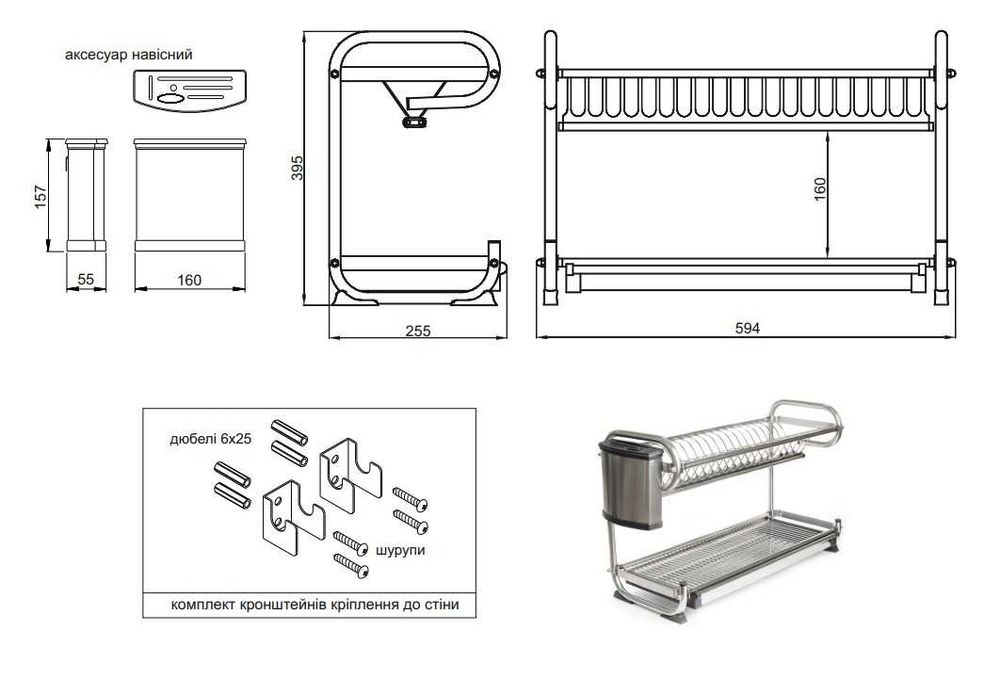 аксесуар навісний

157

55

160

395

255

160

594

дюбелі 6х25

шурупи

комплект кронштейнів кріплення до стіни