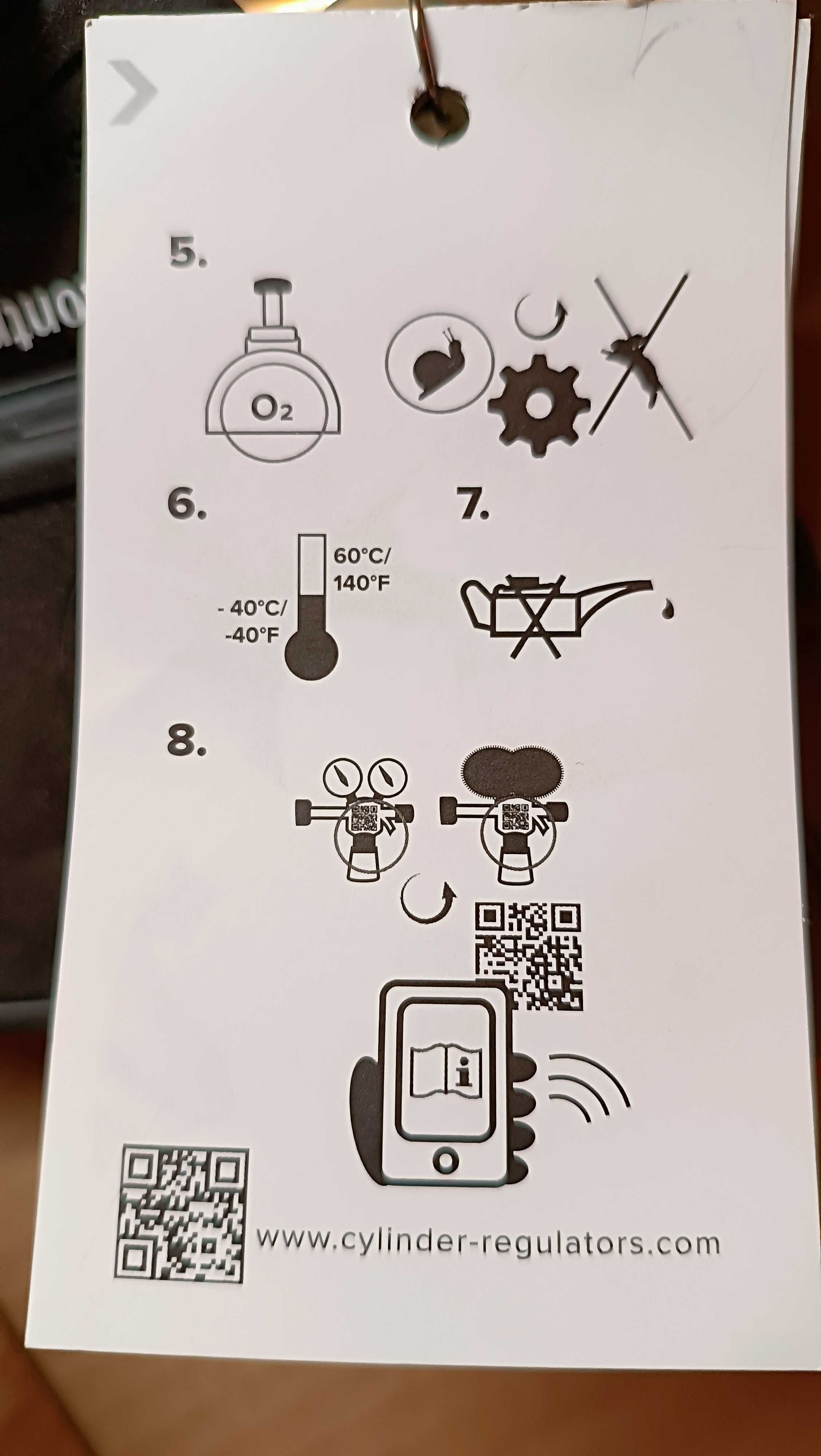 5.

$O_2$

6.

60°C/
140°F

- 40°C/
-40°F

7.

8.

i

www.cylinder-regulators.com