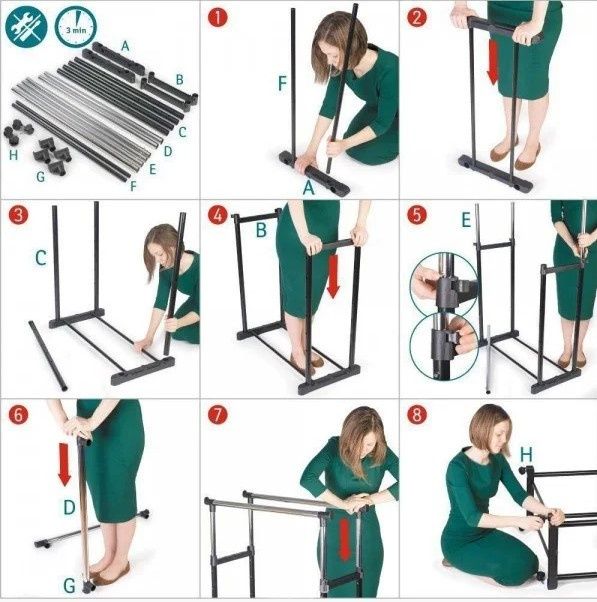 3 min

A
B
C
D
E
F
G
H

1
F
A

2

3
C

4
B

5
E

6
D
G

7

8
H