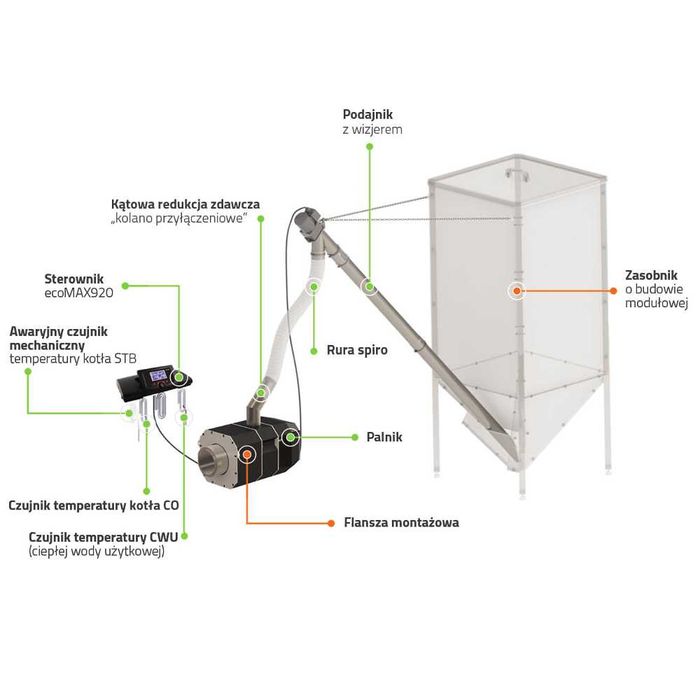 Podajnik
z wizjerem

Kątowa redukcja zdawcza
„kolano przyłączeniowe"

Sterownik
ecoMAX920

Awaryjny czujnik mechaniczny
temperatury kotła STB

Zasobnik
o budowie modułowej

Rura spiro

Palnik

Czujnik temperatury kotła CO

Flansza montażowa

Czujnik temperatury CWU
(ciepłej wody użytkowej)