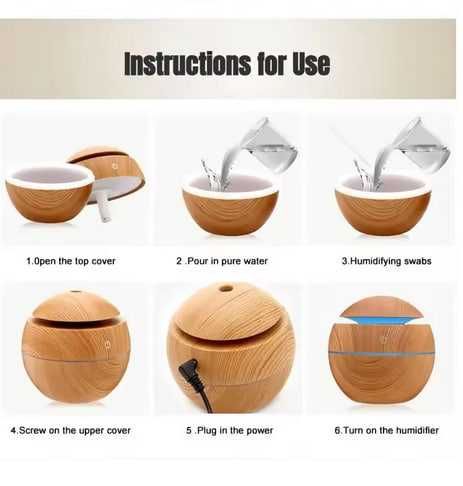 Instructions for Use

1.0pen the top cover

2 .Pour in pure water

3.Humidifying swabs

4.Screw on the upper cover

5 .Plug in the power

6.Turn on the humidifier