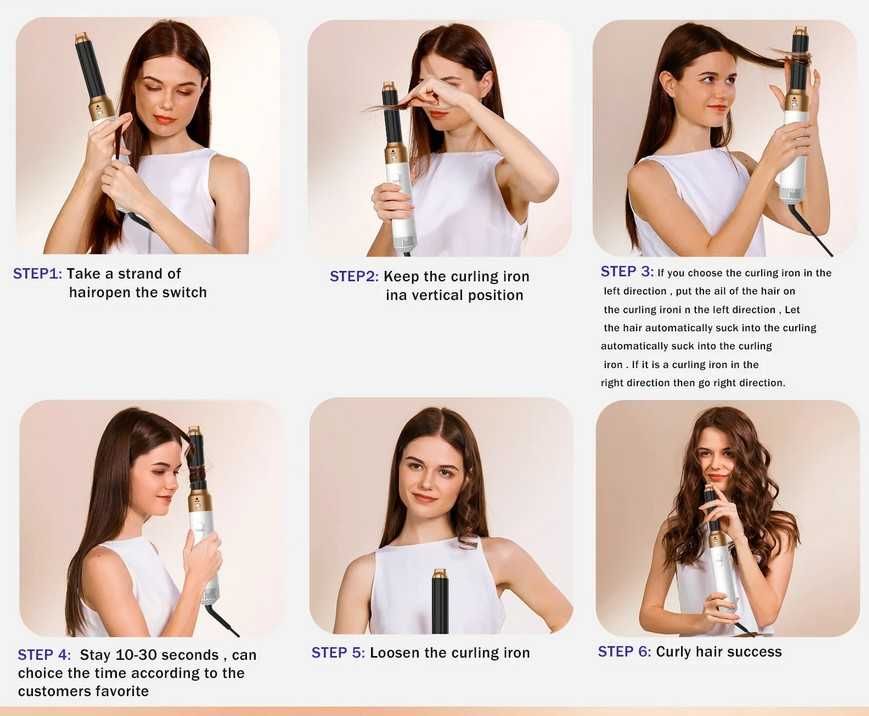 STEP1: Take a strand of hairopen the switch

STEP2: Keep the curling iron ina vertical position

STEP 3: If you choose the curling iron in the left direction , put the ail of the hair on the curling ironi n the left direction , Let the hair automatically suck into the curling automatically suck into the curling iron . If it is a curling iron in the right direction then go right direction.

STEP 4: Stay 10-30 seconds , can choice the time according to the customers favorite

STEP 5: Loosen the curling iron

STEP 6: Curly hair success