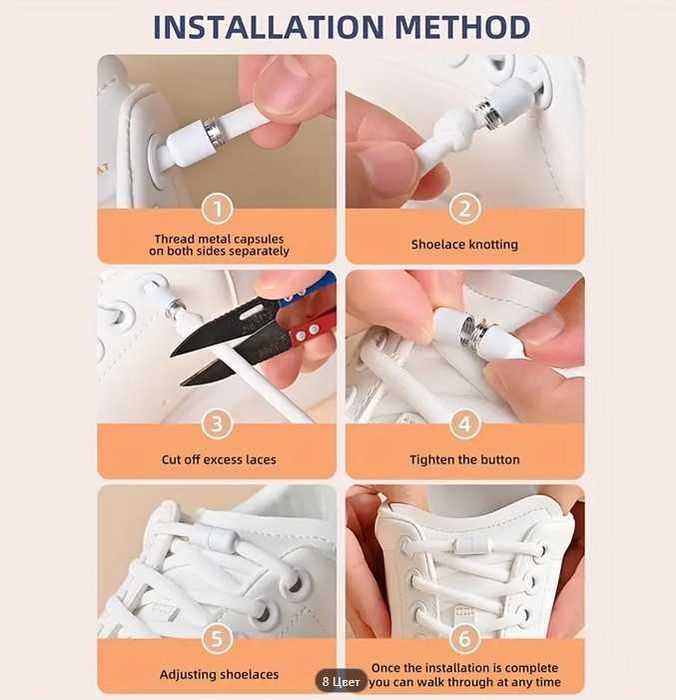 INSTALLATION METHOD

1
Thread metal capsules on both sides separately

2
Shoelace knotting

3
Cut off excess laces

4
Tighten the button

5
Adjusting shoelaces

6
Once the installation is complete you can walk through at any time

8 Цвет