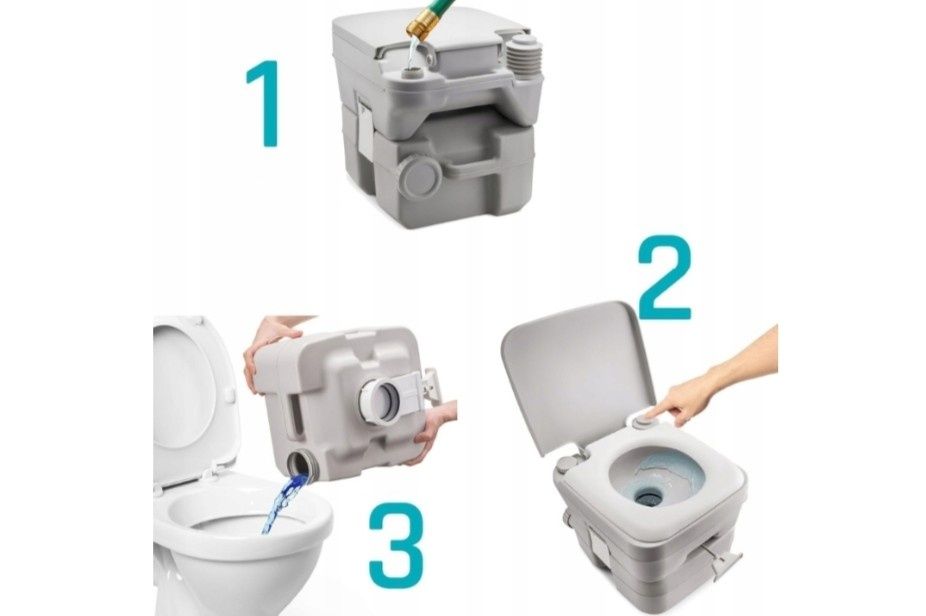 1

2

3