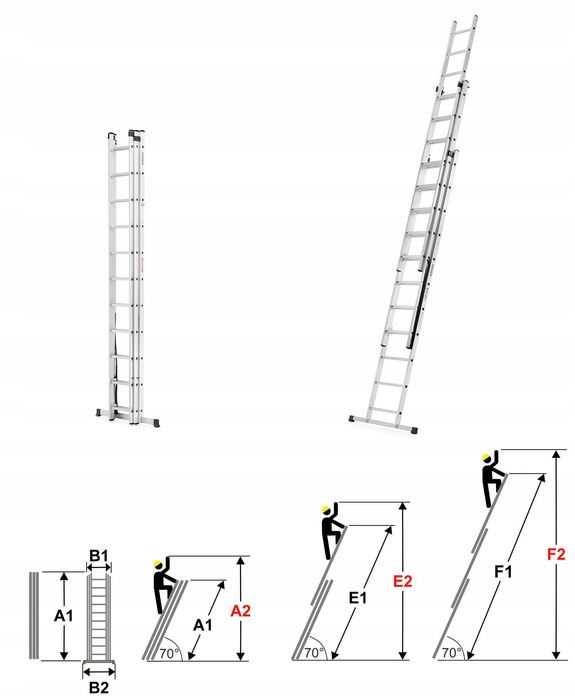 B1
A1
B2
A1
A2
70°
E1
E2
70°
F1
F2
70°