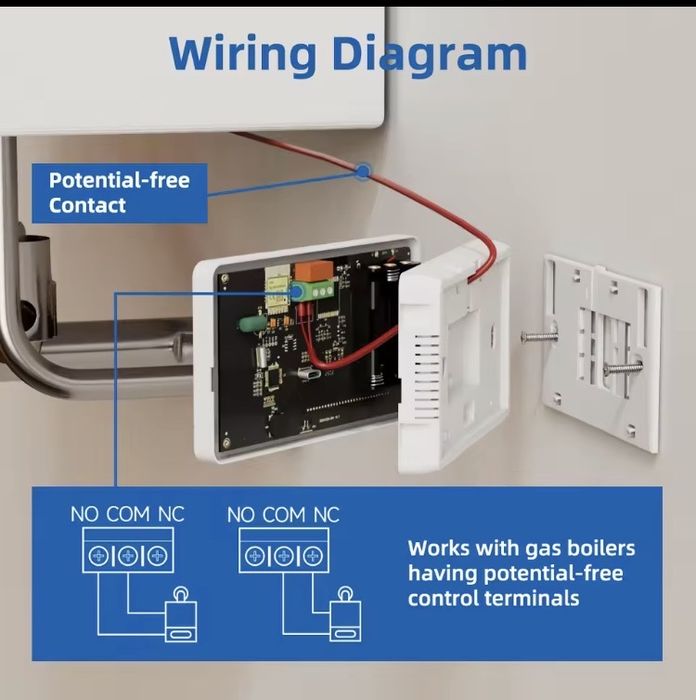 Wiring Diagram

Potential-free Contact

NO COM NC

NO COM NC

Works with gas boilers having potential-free control terminals