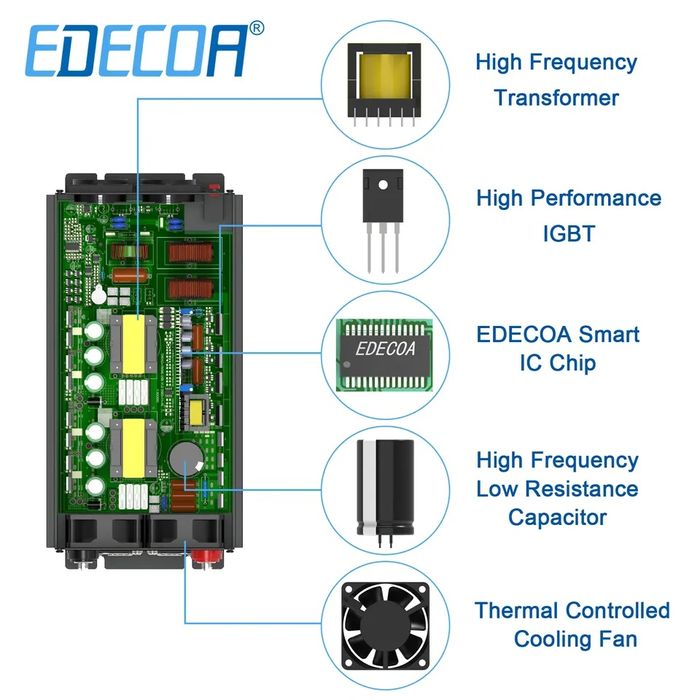 EDECOA®

High Frequency Transformer

High Performance IGBT

EDECOA

EDECOA Smart IC Chip

High Frequency Low Resistance Capacitor

Thermal Controlled Cooling Fan