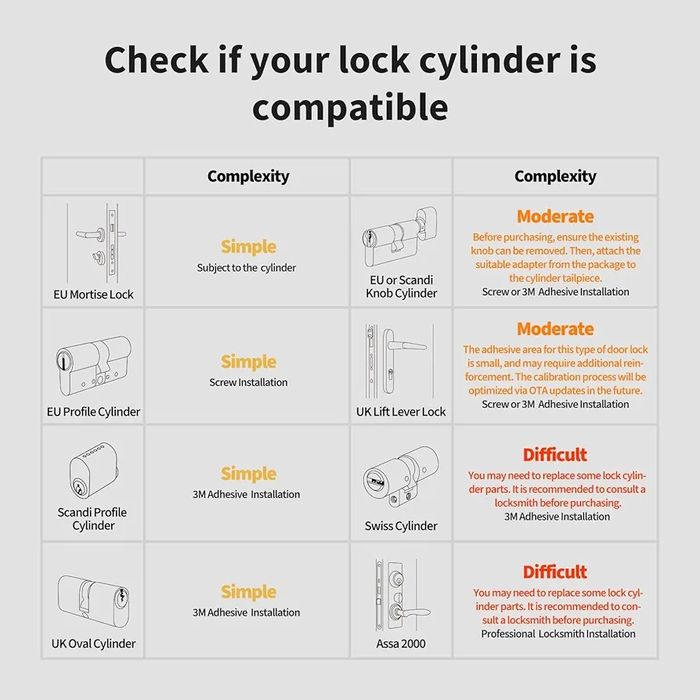 Check if your lock cylinder is compatible

| | Complexity | | Complexity |
|---|---|---|---|
| EU Mortise Lock | Simple Subject to the cylinder | EU or Scandi Knob Cylinder | Moderate Before purchasing, ensure the existing knob can be removed. Then, attach the suitable adapter from the package to the cylinder tailpiece. Screw or 3M Adhesive Installation |
| EU Profile Cylinder | Simple Screw Installation | UK Lift Lever Lock | Moderate The adhesive area for this type of door lock is small, and may require additional reinforcement. The calibration process will be optimized via OTA updates in the future. Screw or 3M Adhesive Installation |
| Scandi Profile Cylinder | Simple 3M Adhesive Installation | Swiss Cylinder | Difficult You may need to replace some lock cylinder parts. It is recommended to consult a locksmith before purchasing. 3M Adhesive Installation |
| UK Oval Cylinder | Simple 3M Adhesive Installation | Assa 2000 | Difficult You may need to replace some lock cylinder parts. It is recommended to consult a locksmith before purchasing. Professional Locksmith Installation |