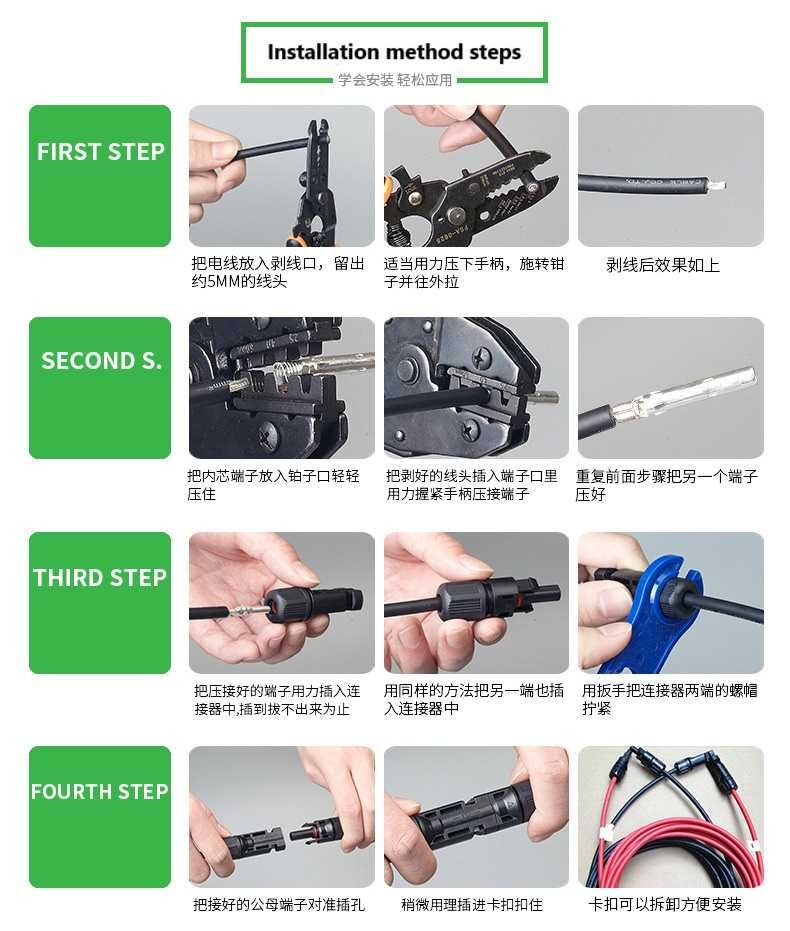 Installation method steps

学会安装 轻松应用

FIRST STEP

把电线放入剥线口，留出约5MM的线头

适当用力压下手柄，施转钳子并往外拉

剥线后效果如上

SECOND S.

把内芯端子放入铂子口轻轻压住

把剥好的线头插入端子口里用力握紧手柄压接端子

重复前面步骤把另一个端子压好

THIRD STEP

把压接好的端子用力插入连接器中,插到拔不出来为止

用同样的方法把另一端也插入连接器中

用扳手把连接器两端的螺帽拧紧

FOURTH STEP

把接好的公母端子对准插孔

稍微用理插进卡扣扣住

卡扣可以拆卸方便安装