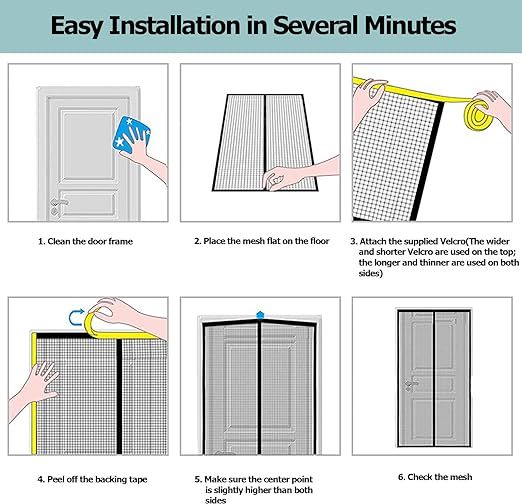 Easy Installation in Several Minutes

1. Clean the door frame

2. Place the mesh flat on the floor

3. Attach the supplied Velcro(The wider and shorter Velcro are used on the top; the longer and thinner are used on both sides)

4. Peel off the backing tape

5. Make sure the center point is slightly higher than both sides

6. Check the mesh