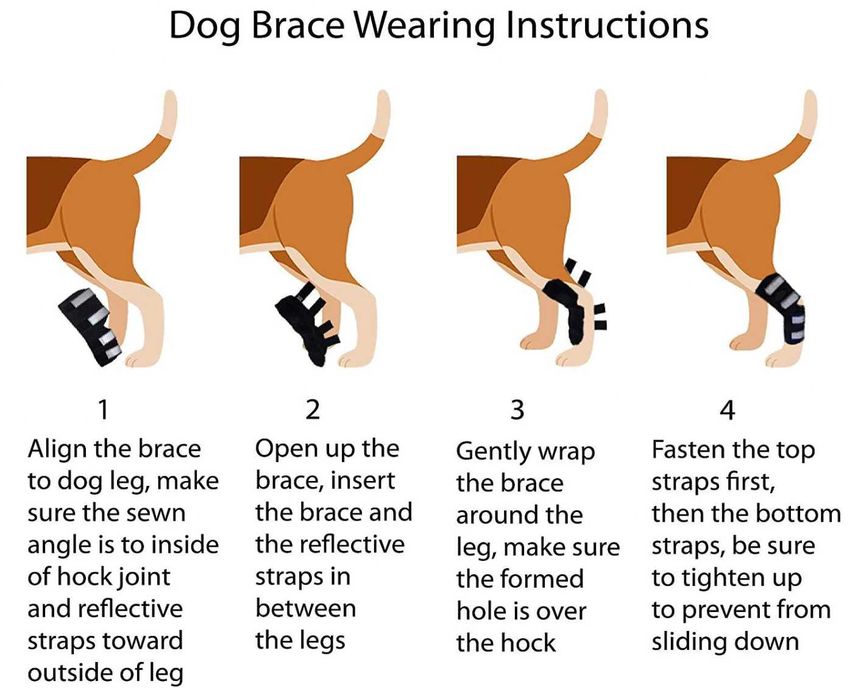 Dog Brace Wearing Instructions

1
Align the brace to dog leg, make sure the sewn angle is to inside of hock joint and reflective straps toward outside of leg

2
Open up the brace, insert the brace and the reflective straps in between the legs

3
Gently wrap the brace around the leg, make sure the formed hole is over the hock

4
Fasten the top straps first, then the bottom straps, be sure to tighten up to prevent from sliding down