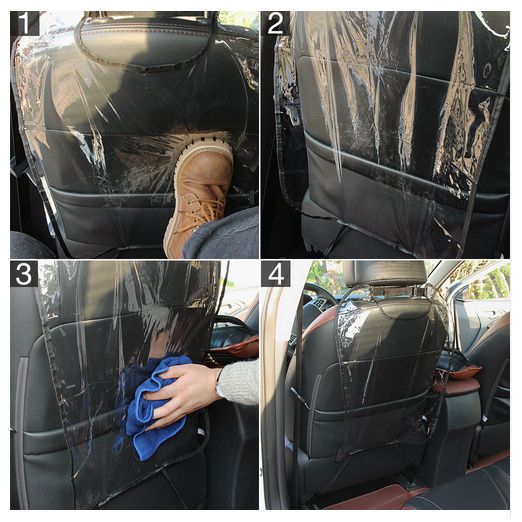 1
2
3
4