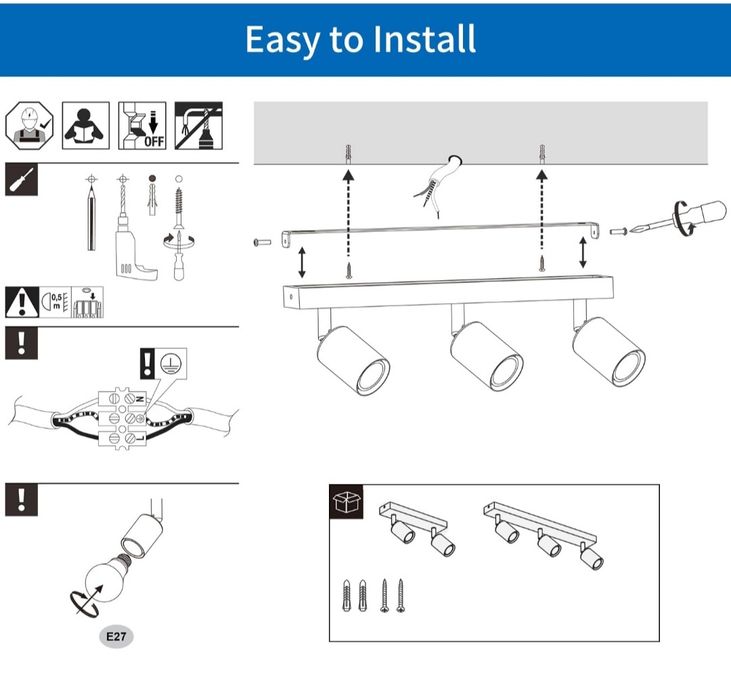 Easy to Install

OFF

0,5 m

N

L

E27