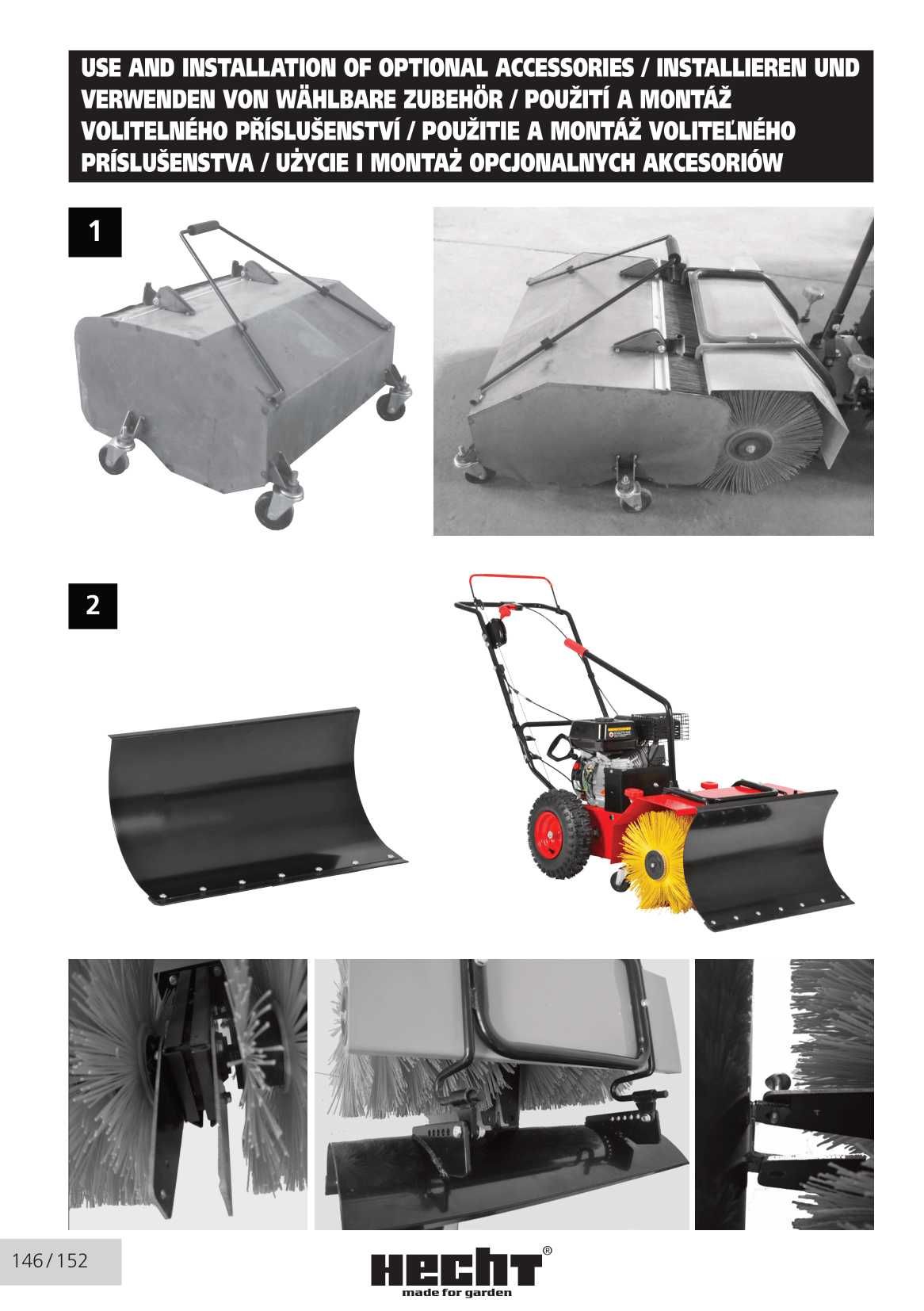 USE AND INSTALLATION OF OPTIONAL ACCESSORIES / INSTALLIEREN UND VERWENDEN VON WÄHLBARE ZUBEHÖR / POUŽITÍ A MONTÁŽ VOLITELNÉHO PŘÍSLUŠENSTVÍ / POUŽITIE A MONTÁŽ VOLITEĽNÉHO PRÍSLUŠENSTVA / UŻYCIE I MONTAŻ OPCJONALNYCH AKCESORIÓW

1

2

146 / 152

HECHT®
made for garden