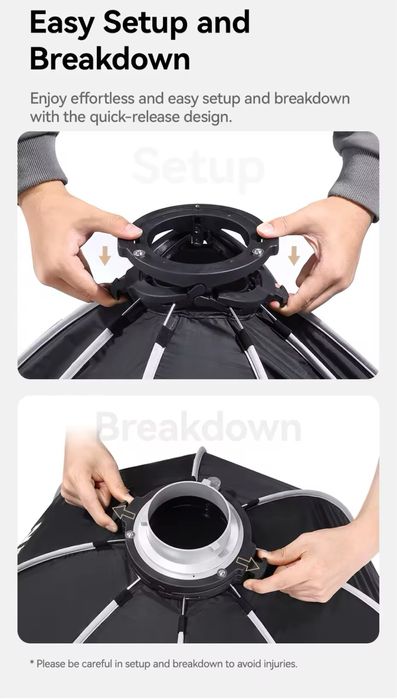 Easy Setup and Breakdown

Enjoy effortless and easy setup and breakdown with the quick-release design.

Setup

Breakdown

* Please be careful in setup and breakdown to avoid injuries.