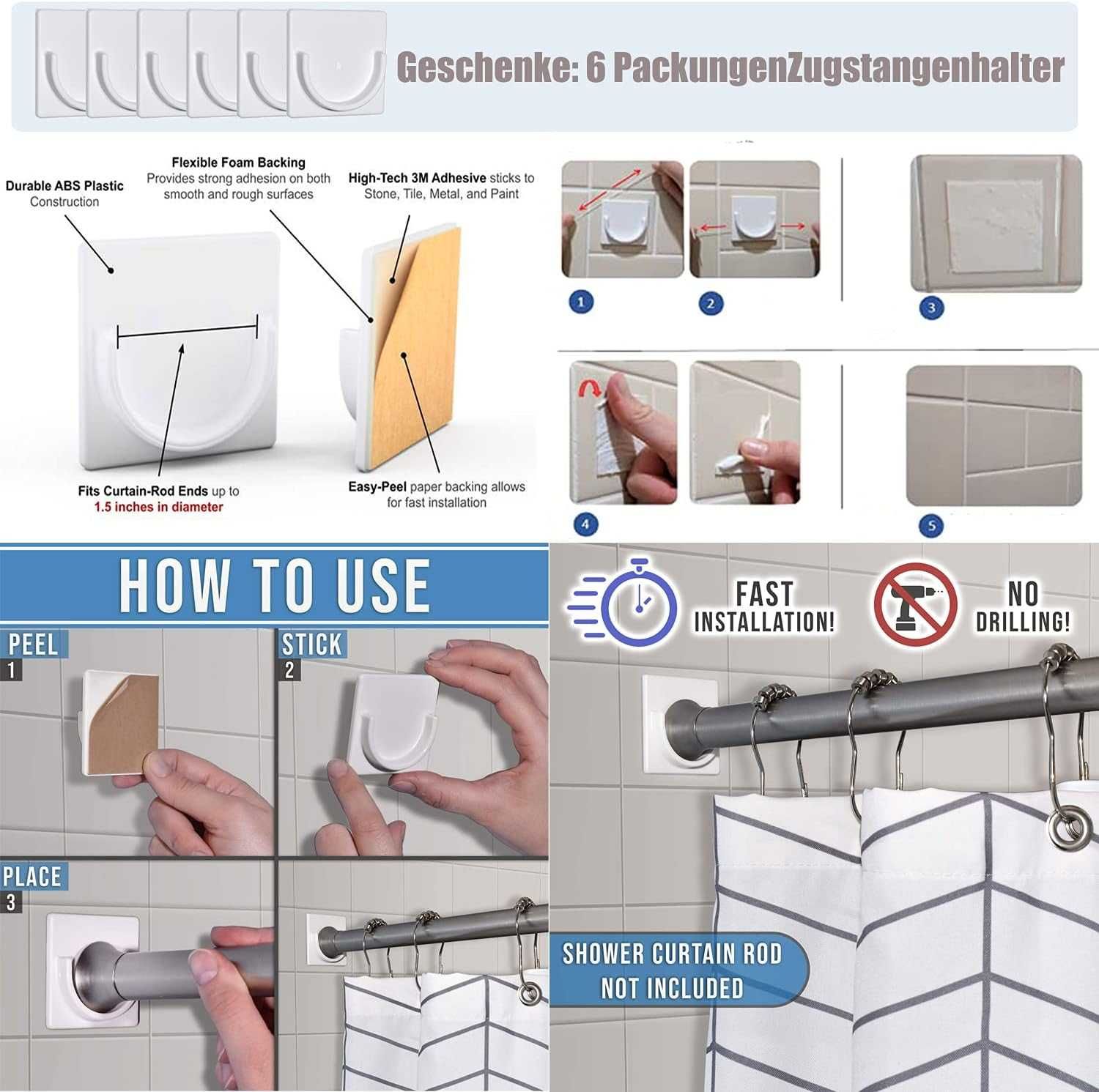 Geschenke: 6 PackungenZugstangenhalter

Durable ABS Plastic Construction

Flexible Foam Backing
Provides strong adhesion on both smooth and rough surfaces

High-Tech 3M Adhesive sticks to Stone, Tile, Metal, and Paint

Fits Curtain-Rod Ends up to 1.5 inches in diameter

Easy-Peel paper backing allows for fast installation

1

2

3

4

5

HOW TO USE

PEEL
1

STICK
2

PLACE
3

FAST INSTALLATION!

NO DRILLING!

SHOWER CURTAIN ROD NOT INCLUDED