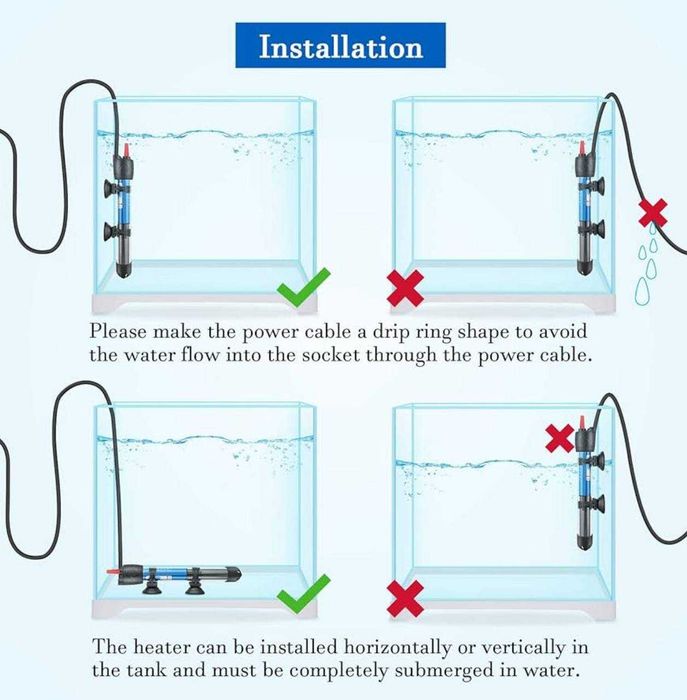 Installation

Please make the power cable a drip ring shape to avoid the water flow into the socket through the power cable.

The heater can be installed horizontally or vertically in the tank and must be completely submerged in water.