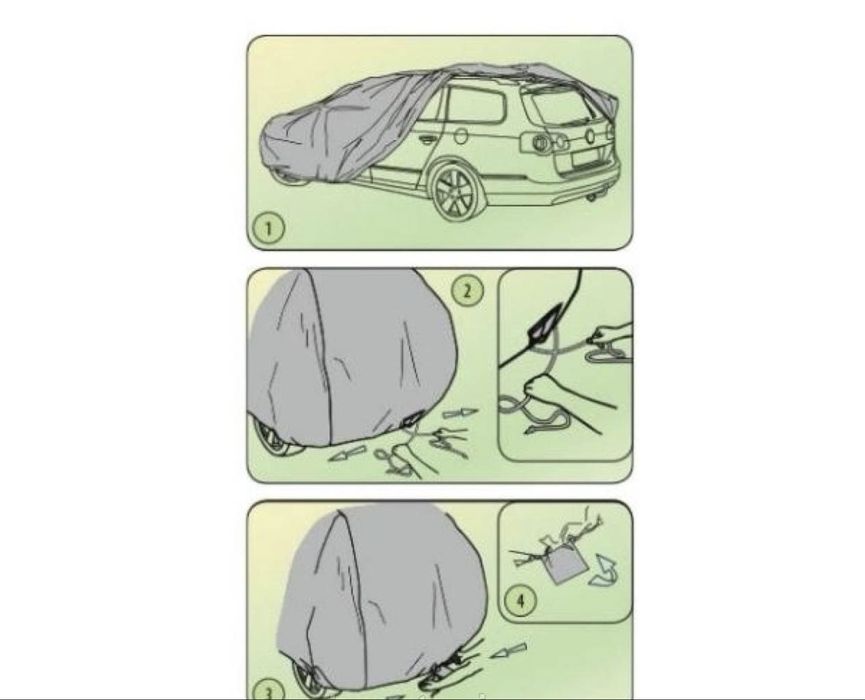 1

2

4

3