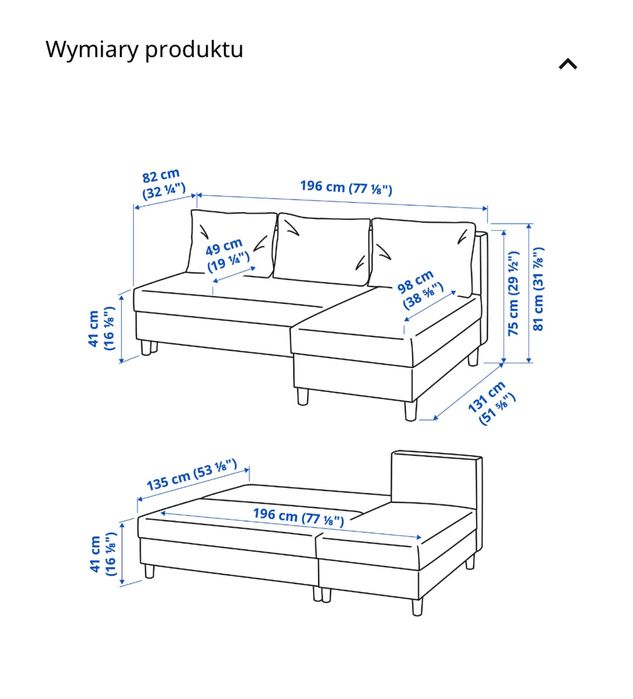 Wymiary produktu

82 cm (32 ¼")
196 cm (77 ⅛")
49 cm (19 ¼")
98 cm (38 ⅝")
41 cm (16 ⅛")
75 cm (29 ½")
81 cm (31 ⅞")
131 cm (51 ⅝")

135 cm (53 ⅛")
196 cm (77 ⅛")
41 cm (16 ⅛")