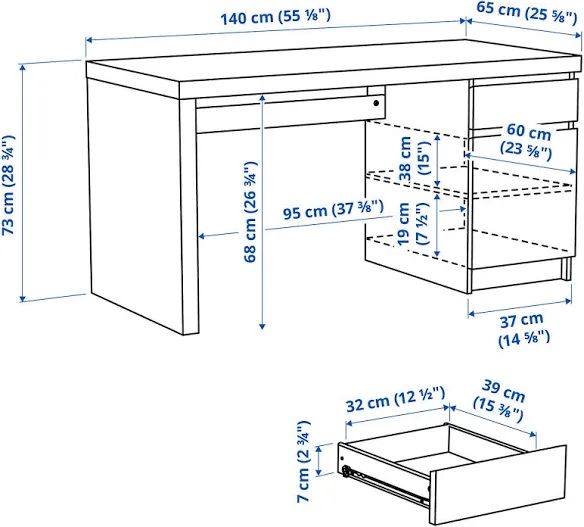 140 cm (55 ⅛")

65 cm (25 ⅝")

73 cm (28 ¾")

68 cm (26 ¾")

95 cm (37 ⅜")

38 cm (15")

19 cm (7 ½")

60 cm (23 ⅝")

37 cm (14 ⅝")

32 cm (12 ½")

39 cm (15 ⅜")

7 cm (2 ¾")