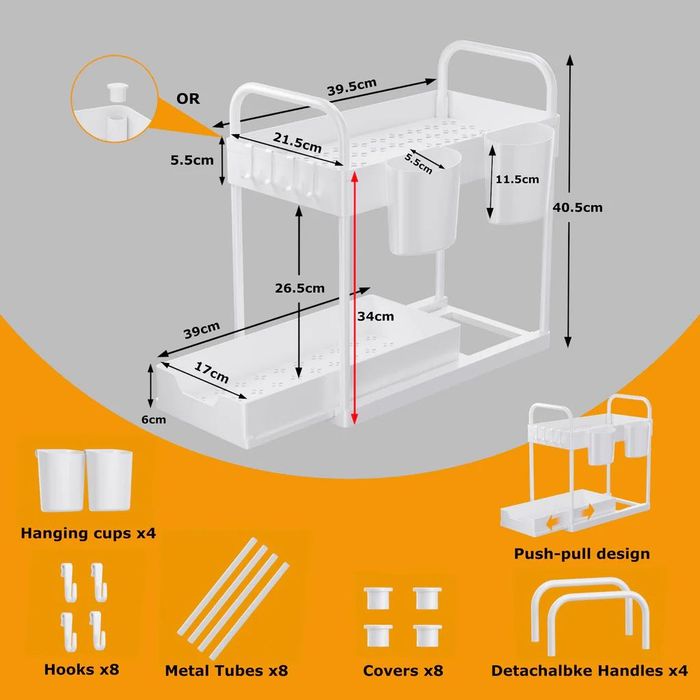 OR

39.5cm

21.5cm

5.5cm

5.5cm

11.5cm

40.5cm

26.5cm

34cm

39cm

17cm

6cm

Hanging cups x4

Push-pull design

Hooks x8

Metal Tubes x8

Covers x8

Detachalbke Handles x4