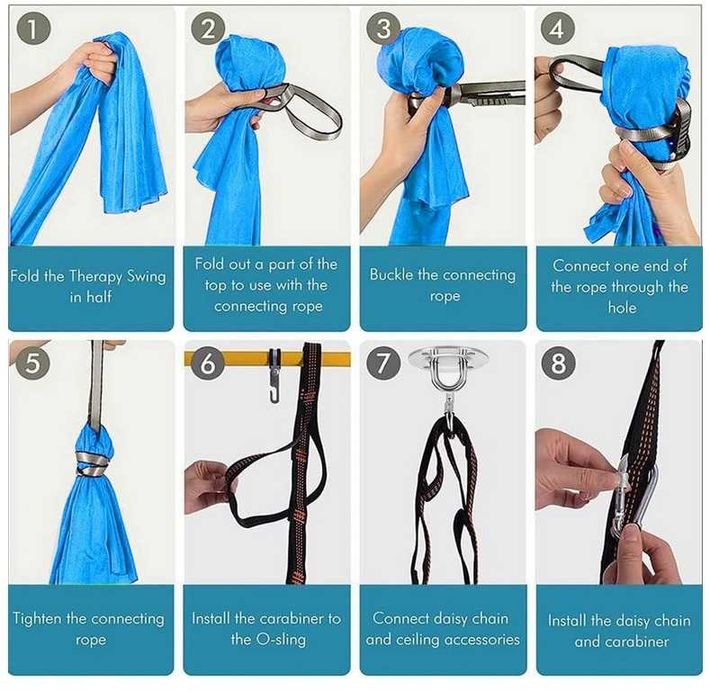 1

Fold the Therapy Swing in half

2

Fold out a part of the top to use with the connecting rope

3

Buckle the connecting rope

4

Connect one end of the rope through the hole

5

Tighten the connecting rope

6

Install the carabiner to the O-sling

7

Connect daisy chain and ceiling accessories

8

Install the daisy chain and carabiner