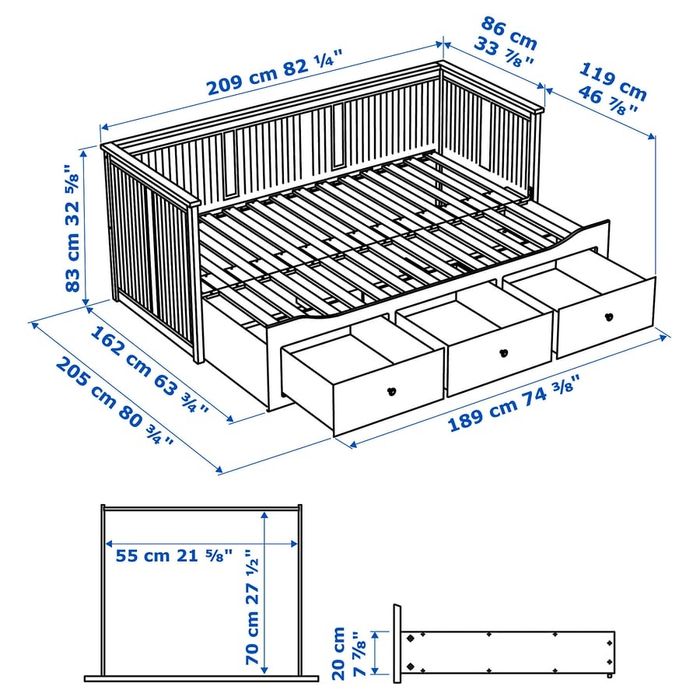 209 cm 82 ¼"
86 cm 33 ⅞"
119 cm 46 ⅞"
83 cm 32 ⅝"
162 cm 63 ¾"
205 cm 80 ¾"
189 cm 74 ⅜"
55 cm 21 ⅝"
70 cm 27 ½"
20 cm 7 ⅞"