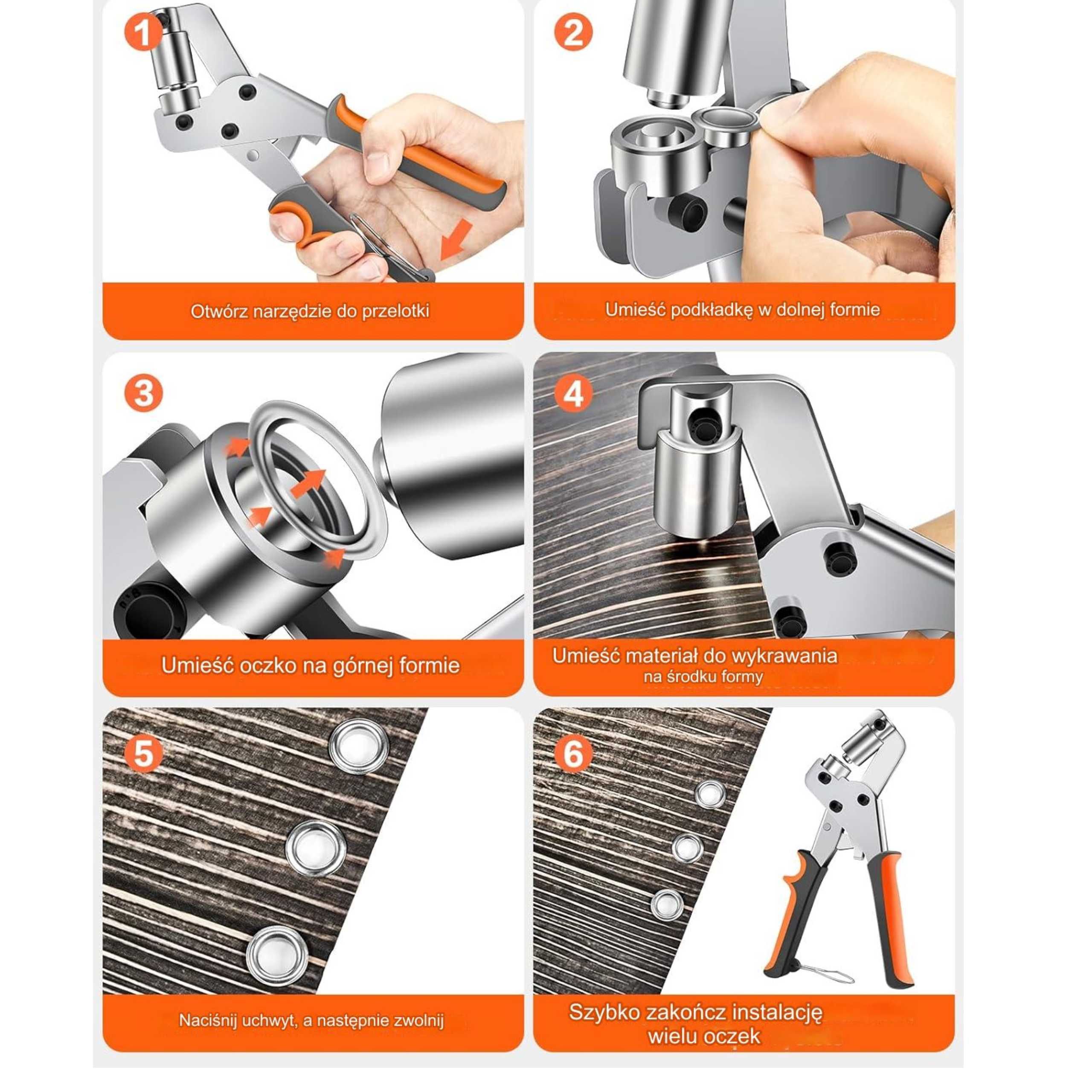 1

Otwórz narzędzie do przelotki

2

Umieść podkładkę w dolnej formie

3

Umieść oczko na górnej formie

4

Umieść materiał do wykrawania na środku formy

5

Naciśnij uchwyt, a następnie zwolnij

6

Szybko zakończ instalację wielu oczek