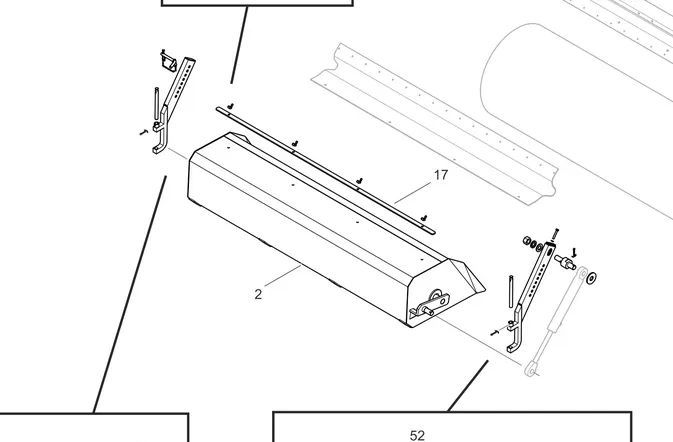 17

2

52