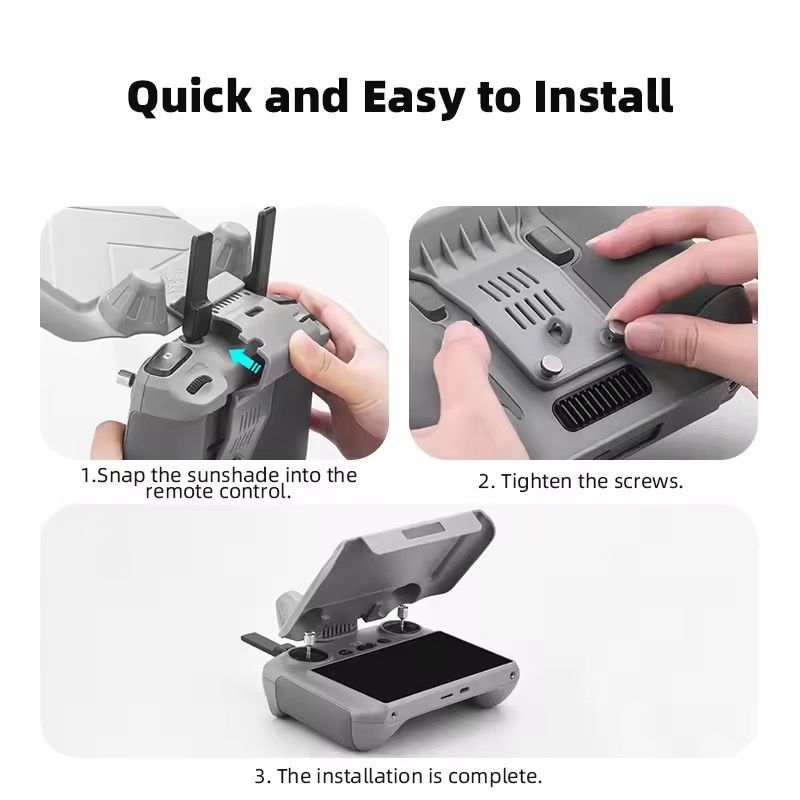 Quick and Easy to Install

1.Snap the sunshade into the remote control.

2. Tighten the screws.

3. The installation is complete.