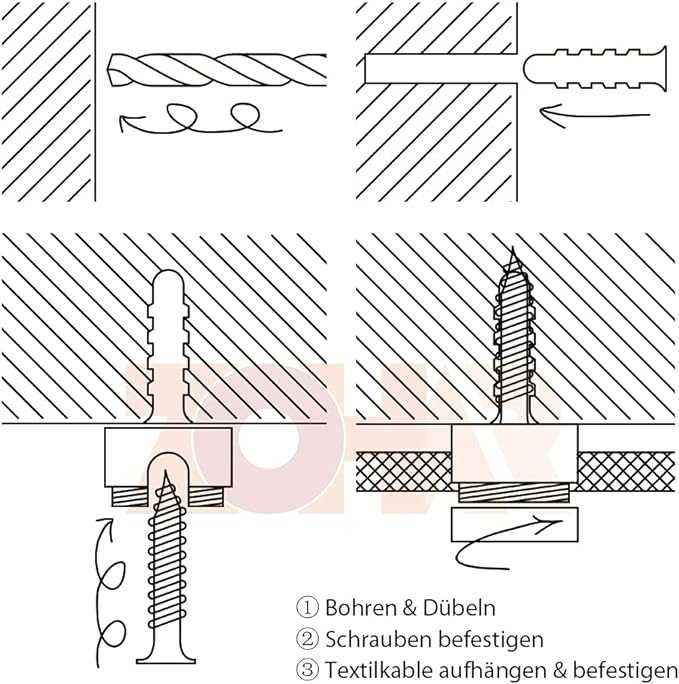 ① Bohren & Dübeln
② Schrauben befestigen
③ Textilkable aufhängen & befestigen