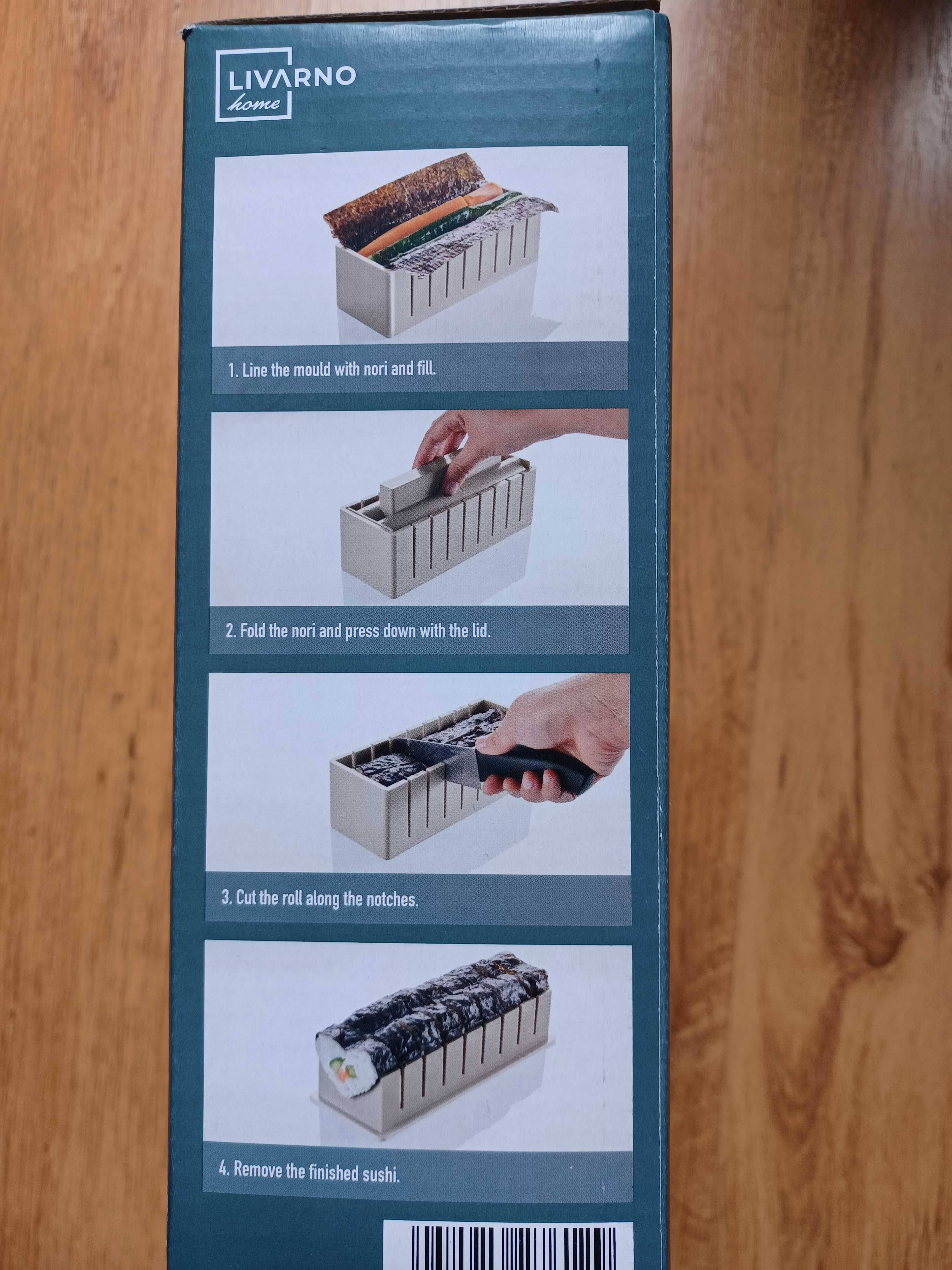 LIVARNO
home

1. Line the mould with nori and fill.

2. Fold the nori and press down with the lid.

3. Cut the roll along the notches.

4. Remove the finished sushi.