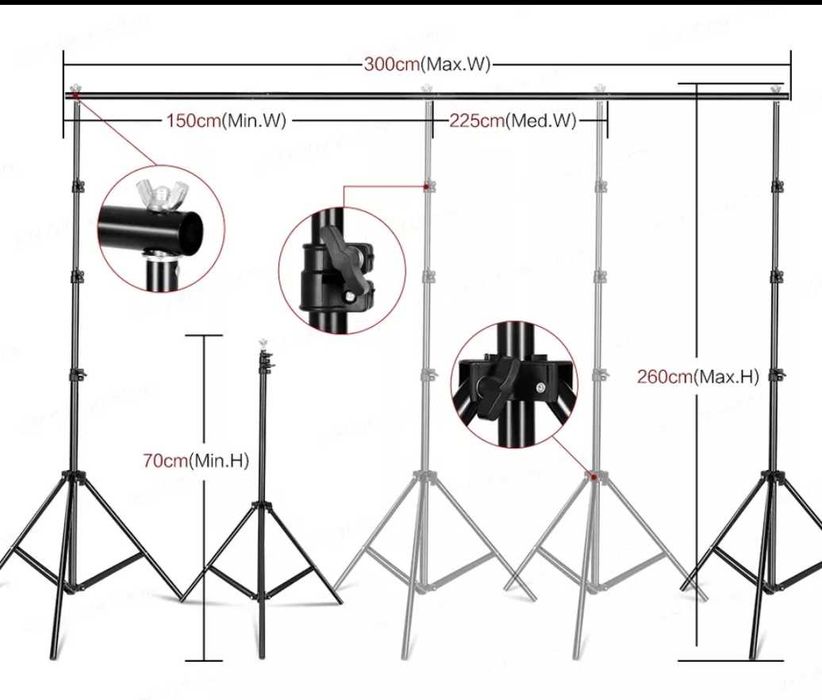 300cm(Max.W)
150cm(Min.W)
225cm(Med.W)
260cm(Max.H)
70cm(Min.H)