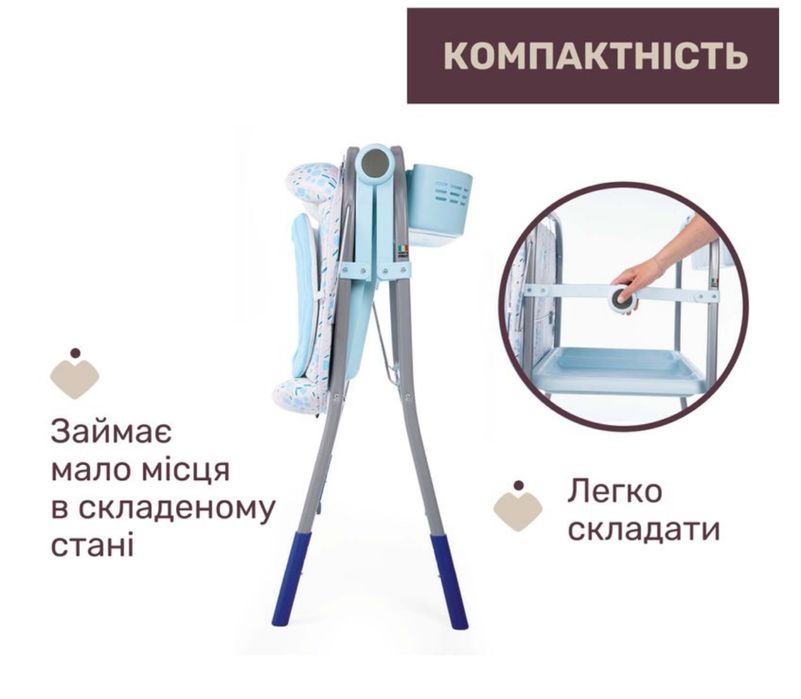 КОМПАКТНІСТЬ

Займає мало місця в складеному стані

Легко складати