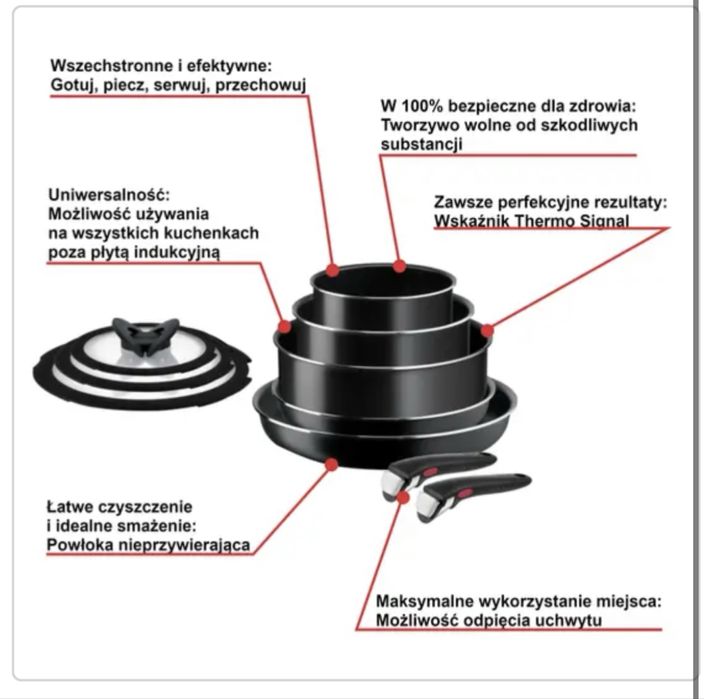 Wszechstronne i efektywne:
Gotuj, piecz, serwuj, przechowuj

W 100% bezpieczne dla zdrowia:
Tworzywo wolne od szkodliwych substancji

Uniwersalność:
Możliwość używania na wszystkich kuchenkach poza płytą indukcyjną

Zawsze perfekcyjne rezultaty:
Wskaźnik Thermo Signal

Łatwe czyszczenie i idealne smażenie:
Powłoka nieprzywierająca

Maksymalne wykorzystanie miejsca:
Możliwość odpięcia uchwytu