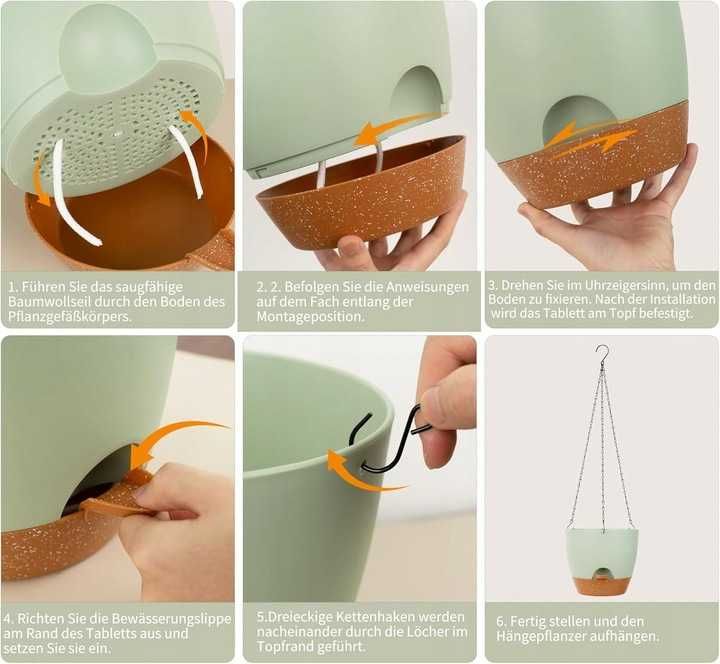 1. Führen Sie das saugfähige Baumwollseil durch den Boden des Pflanzgefäßkörpers.

2. 2. Befolgen Sie die Anweisungen auf dem Fach entlang der Montageposition.

3. Drehen Sie im Uhrzeigersinn, um den Boden zu fixieren. Nach der Installation wird das Tablett am Topf befestigt.

4. Richten Sie die Bewässerungslippe am Rand des Tabletts aus und setzen Sie sie ein.

5.Dreieckige Kettenhaken werden nacheinander durch die Löcher im Topfrand geführt.

6. Fertig stellen und den Hängepflanzer aufhängen.